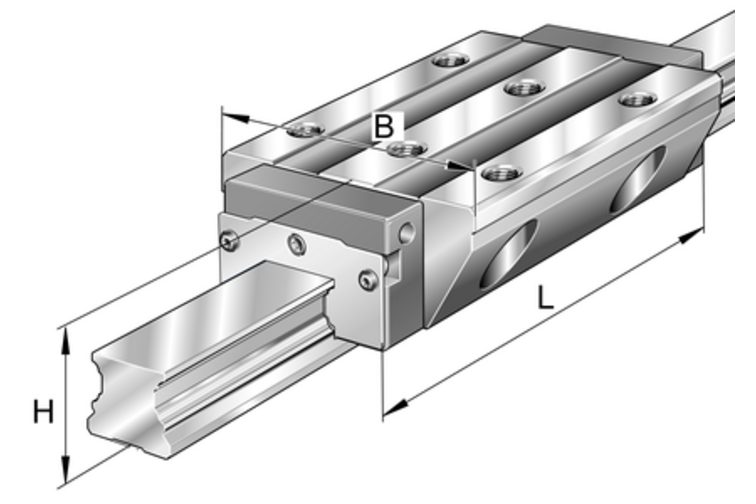 B
L
H